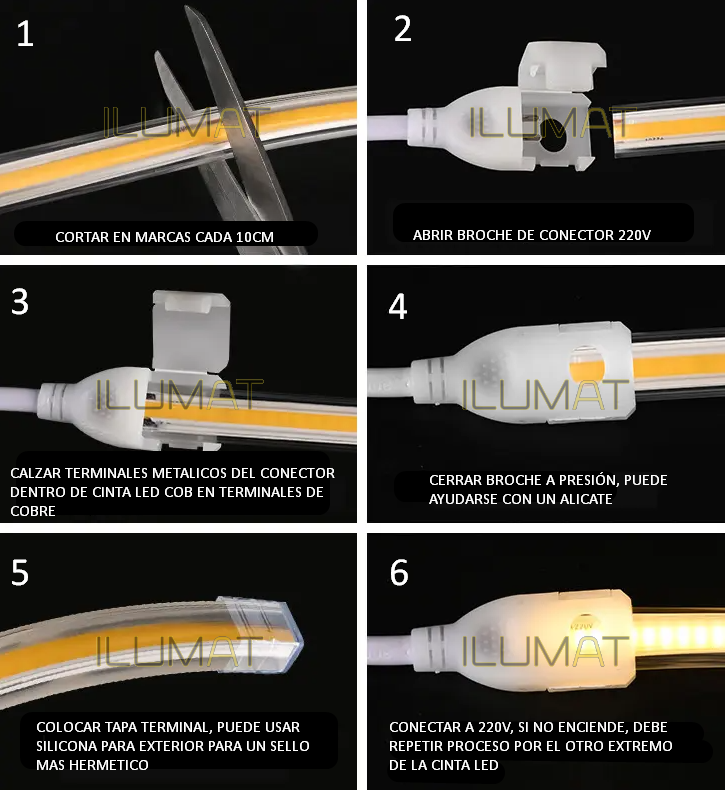 1

ILUMAT

CORTAR EN MARCAS CADA 10CM

2

ILUMAT

ABRIR BROCHE DE CONECTOR 220V

3

ILUMAT

CALZAR TERMINALES METALICOS DEL CONECTOR DENTRO DE CINTA LED COB EN TERMINALES DE COBRE

4

ILUMAT

CERRAR BROCHE A PRESIÓN, PUEDE AYUDARSE CON UN ALICATE

5

ILUMAT

COLOCAR TAPA TERMINAL, PUEDE USAR SILICONA PARA EXTERIOR PARA UN SELLO MAS HERMETICO

6

ILUMAT

CONECTAR A 220V, SI NO ENCIENDE, DEBE REPETIR PROCESO POR EL OTRO EXTREMO DE LA CINTA LED